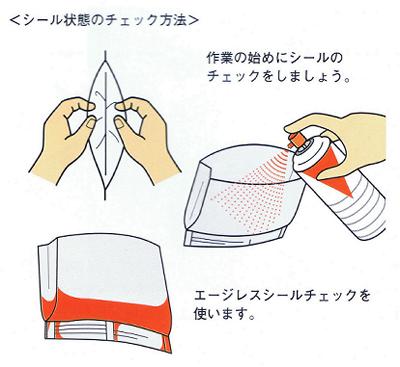 ＜シール状態のチェック方法＞

作業の始めにシールのチェックをしましょう。

エージレスシールチェックを使います。